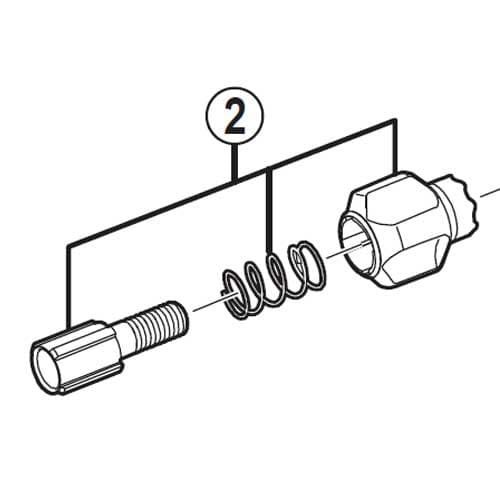 2